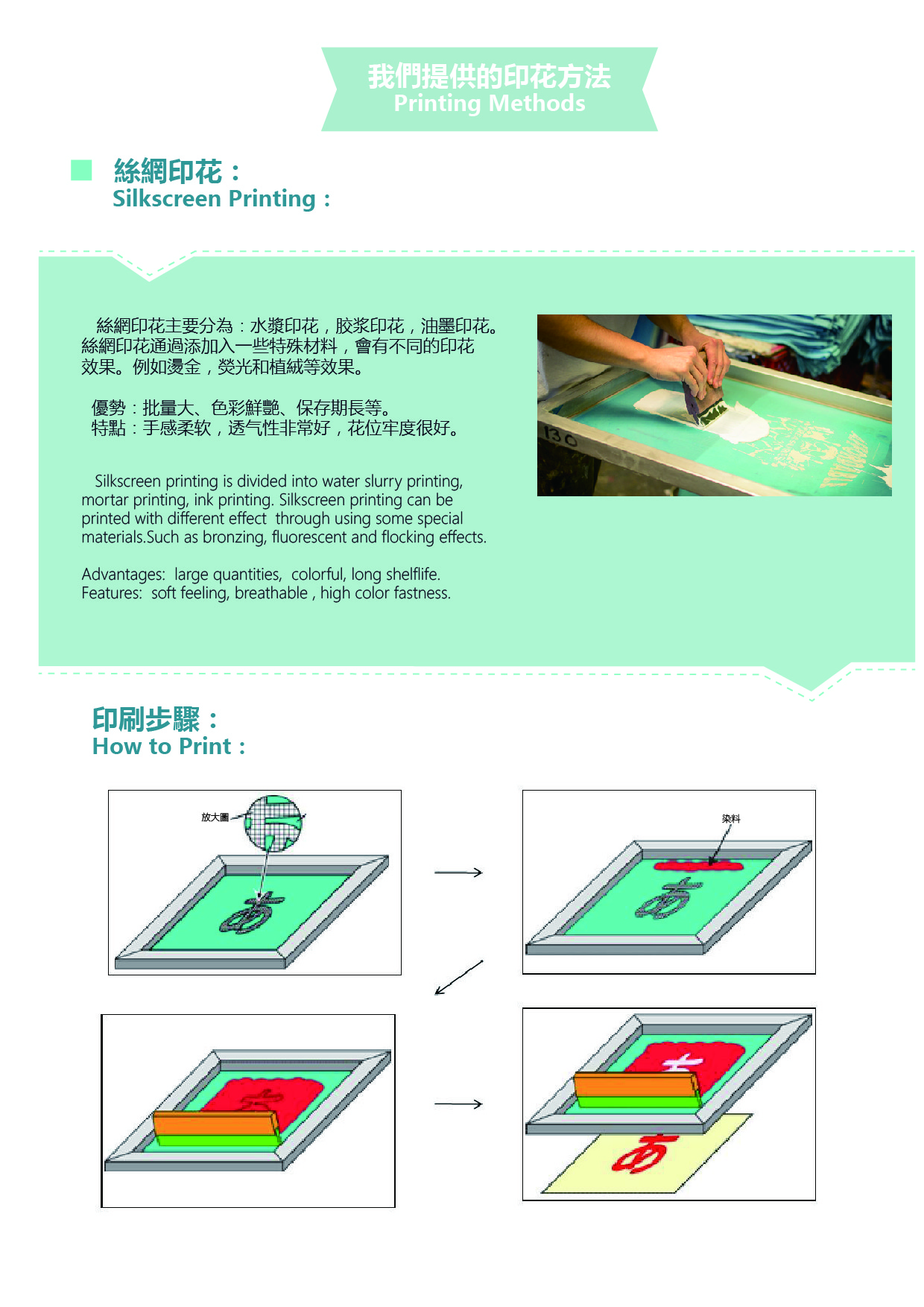 我們提供的印花方法
Printing Methods

絲網印花：
Silkscreen Printing：

絲網印花主要分為：水漿印花，胶浆印花，油墨印花。絲網印花通過添加入一些特殊材料，會有不同的印花效果。例如燙金，熒光和植絨等效果。

優勢：批量大、色彩鮮艷、保存期長等。
特點：手感柔软，透气性非常好，花位牢度很好。

Silkscreen printing is divided into water slurry printing, mortar printing, ink printing. Silkscreen printing can be printed with different effect through using some special materials.Such as bronzing, fluorescent and flocking effects.

Advantages: large quantities, colorful, long shelflife.
Features: soft feeling, breathable , high color fastness.

130

印刷步驟：
How to Print：

放大圖

染料